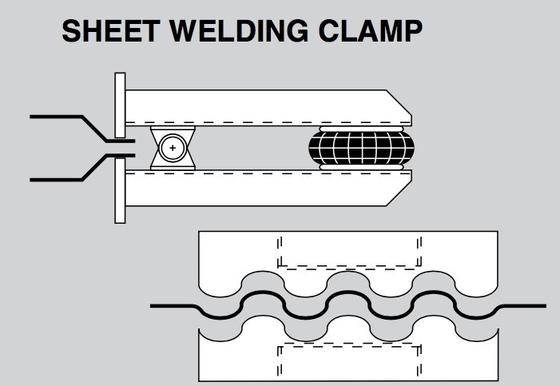 SHEET WELDING CLAMP